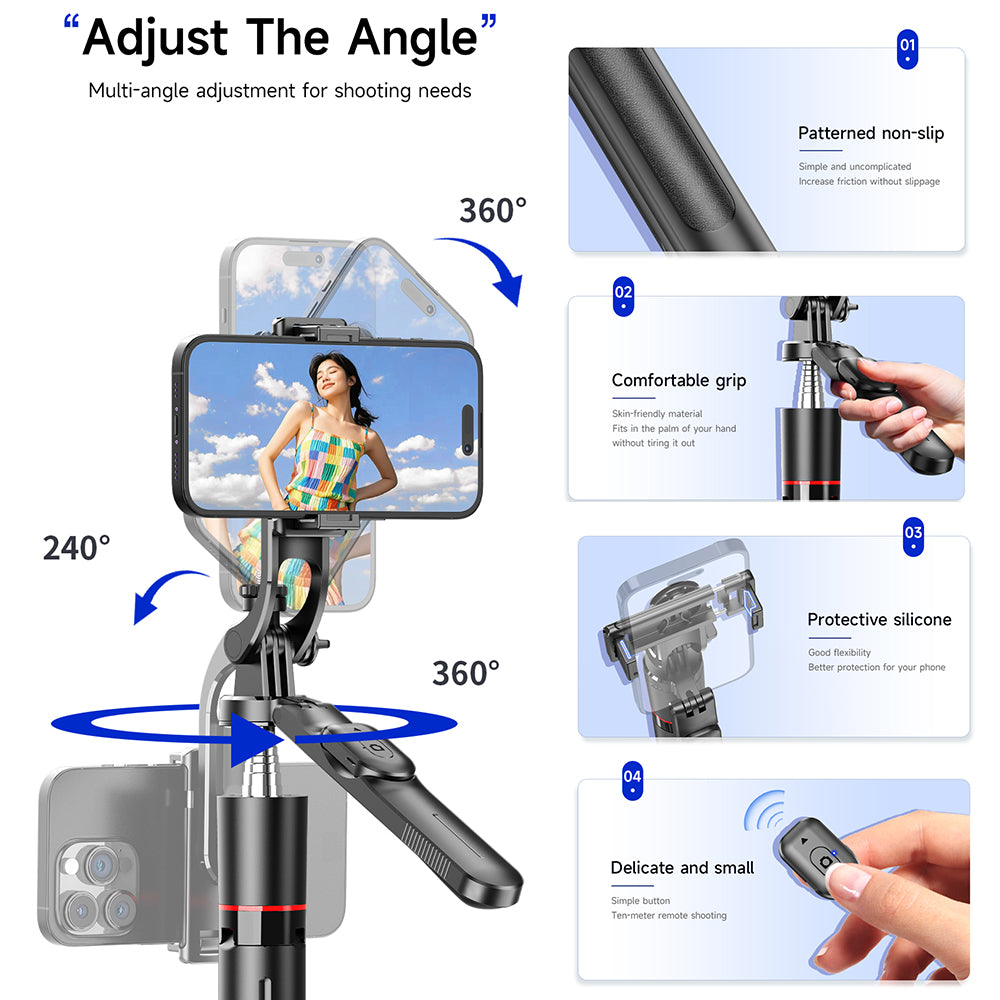 “Adjust The Angle”

Multi-angle adjustment for shooting needs

360°

240°

360°

01

Patterned non-slip

Simple and uncomplicated
Increase friction without slippage

02

Comfortable grip

Skin-friendly material
Fits in the palm of your hand
without tiring it out

03

Protective silicone

Good flexibility
Better protection for your phone

04

Delicate and small

Simple button
Ten-meter remote shooting